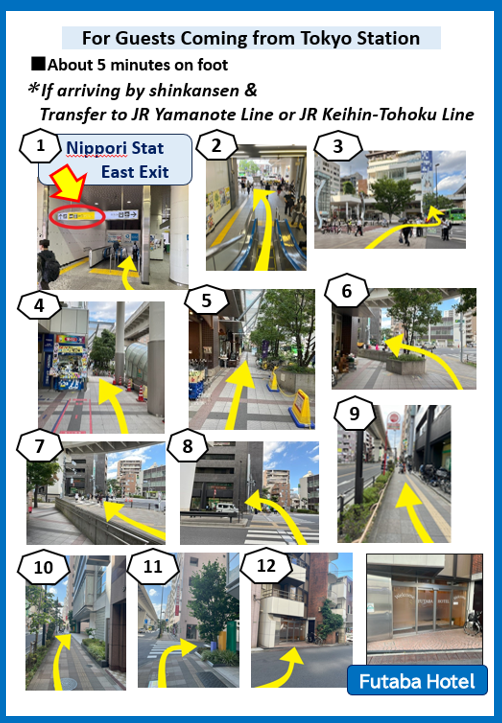 For Guests Coming from Tokyo Station

■About 5 minutes on foot

*If arriving by shinkansen &
Transfer to JR Yamanote Line or JR Keihin-Tohoku Line

1

Nippori Stat
East Exit

2

3

4

5

6

7

8

9

10

11

12

Futaba Hotel